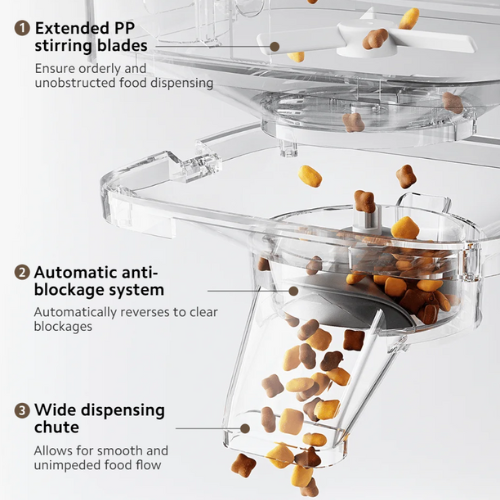 1 Extended PP stirring blades

Ensure orderly and unobstructed food dispensing

2 Automatic anti-blockage system

Automatically reverses to clear blockages

3 Wide dispensing chute

Allows for smooth and unimpeded food flow